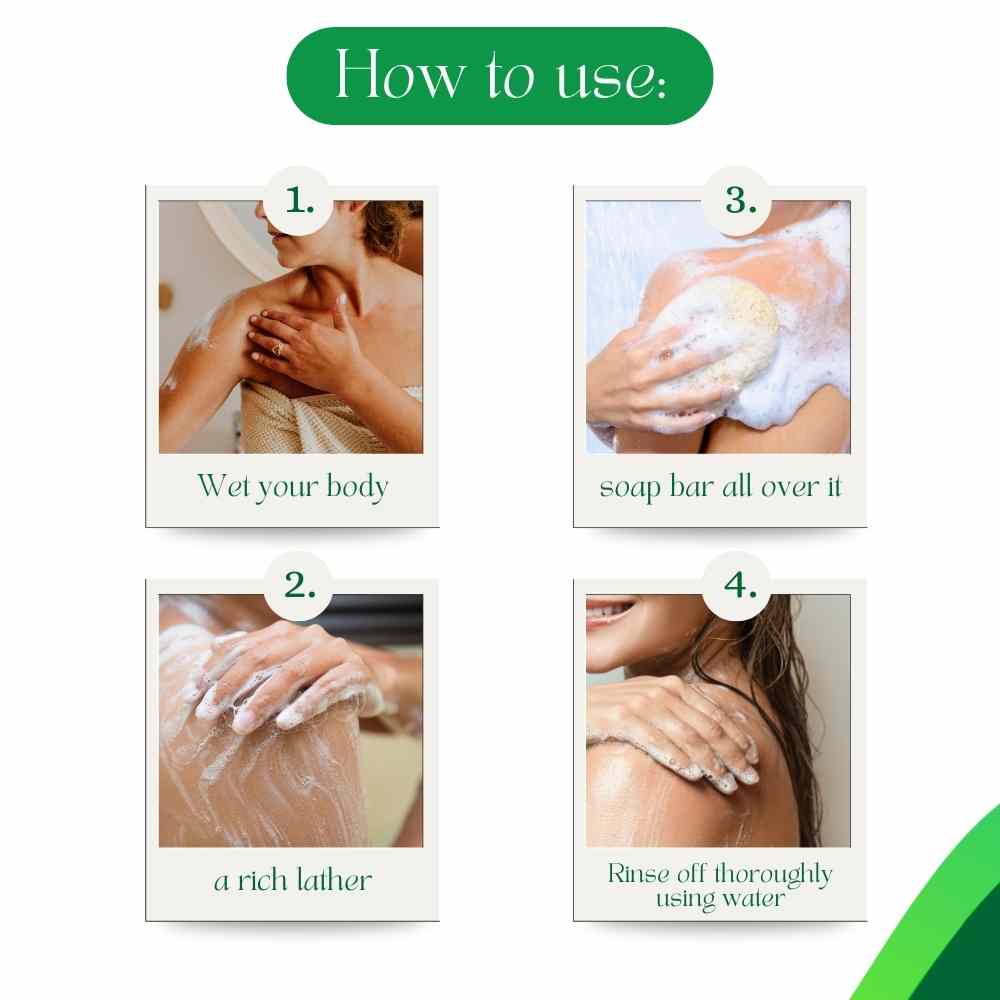 How to use:

1.
Wet your body

3.
soap bar all over it

2.
a rich lather

4.
Rinse off thoroughly using water