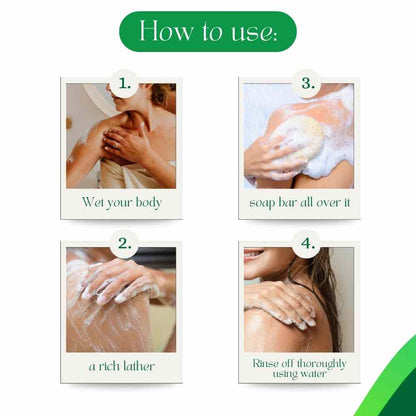 How to use:

1.

Wet your body

2.

a rich lather

3.

soap bar all over it

4.

Rinse off thoroughly using water